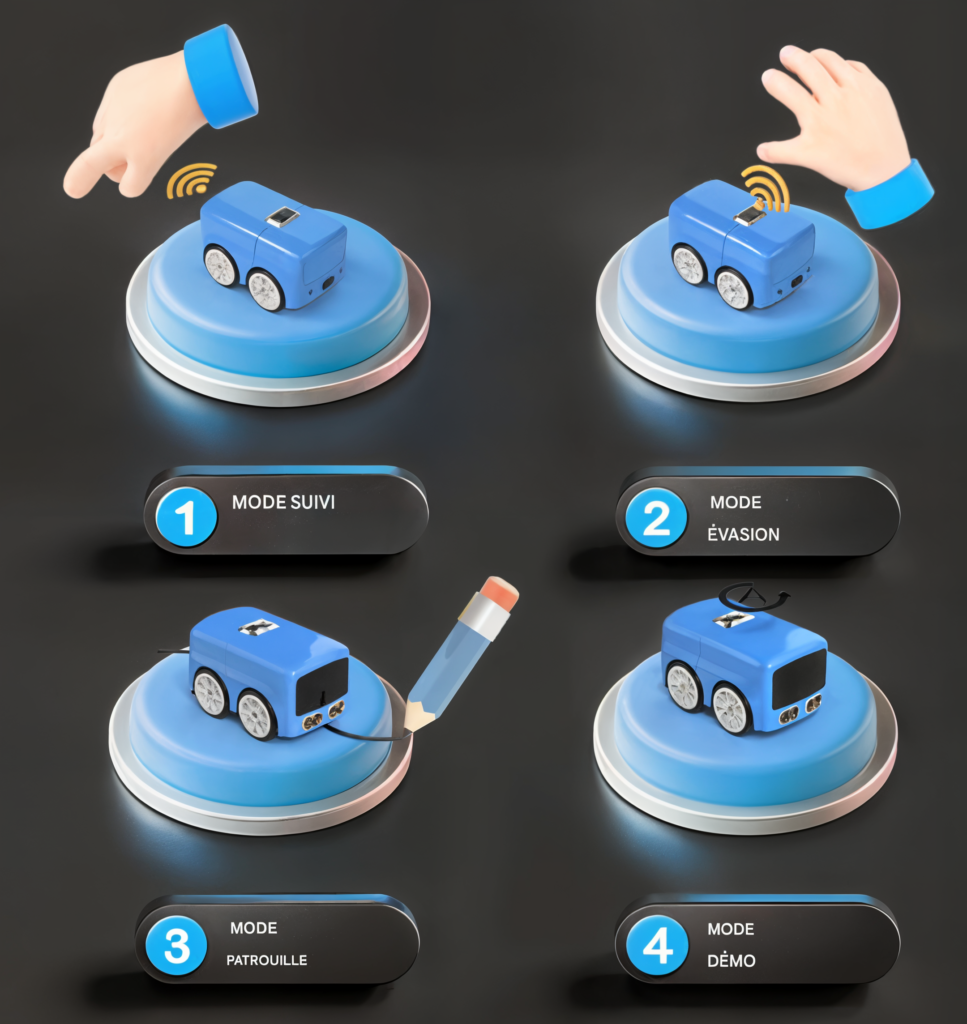 1 MODE SUIVI

2 MODE ÉVASION

3 MODE PATROUILLE

4 MODE DÉMO