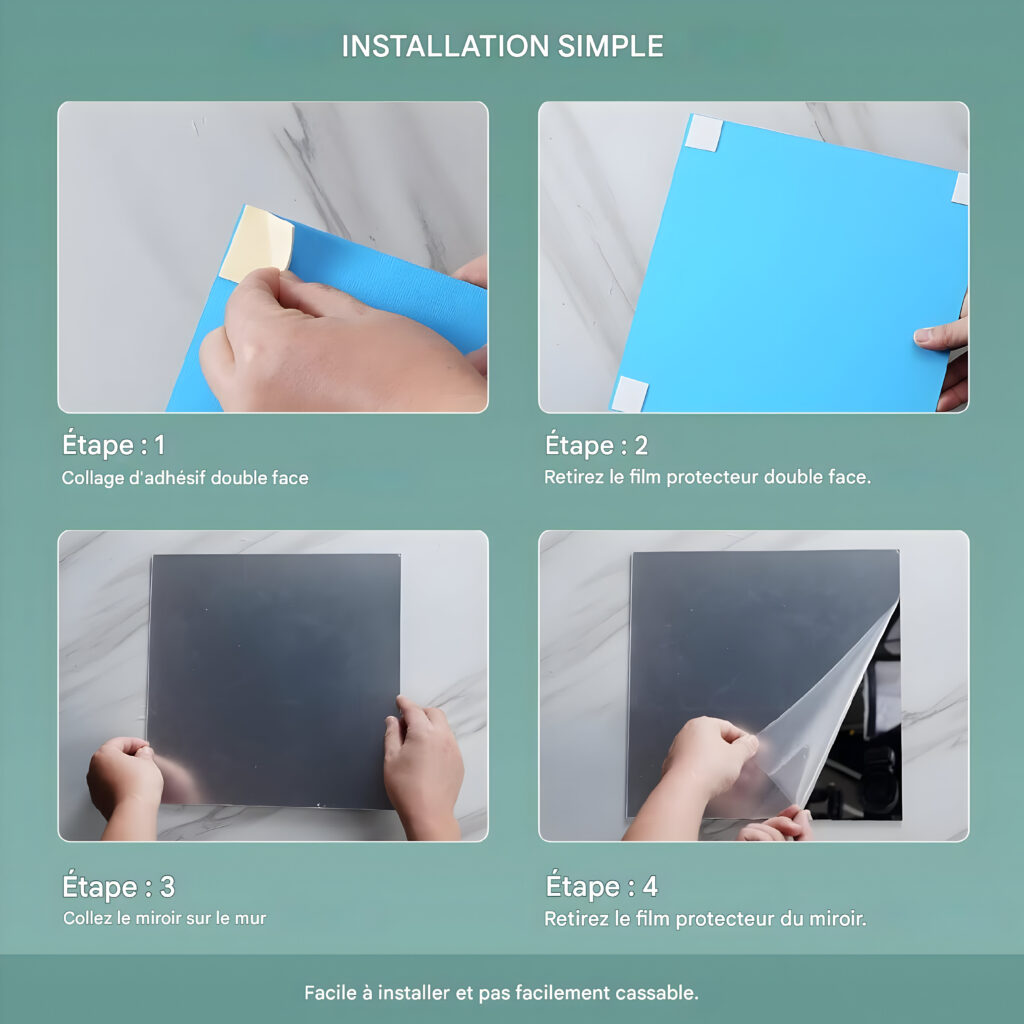 INSTALLATION SIMPLE

Étape : 1
Collage d'adhésif double face

Étape : 2
Retirez le film protecteur double face.

Étape : 3
Collez le miroir sur le mur

Étape : 4
Retirez le film protecteur du miroir.

Facile à installer et pas facilement cassable.