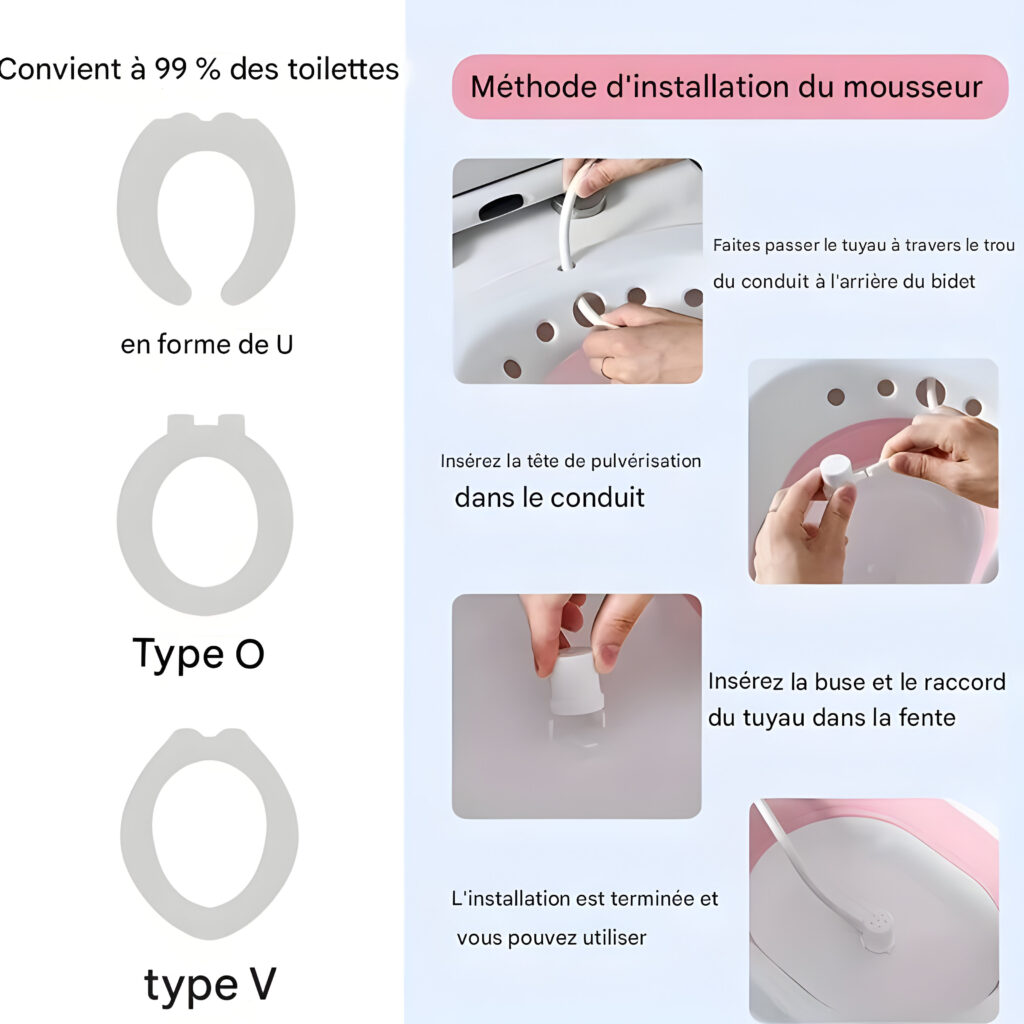 Convient à 99 % des toilettes

en forme de U

Type O

type V

Méthode d'installation du mousseur

Faites passer le tuyau à travers le trou du conduit à l'arrière du bidet

Insérez la tête de pulvérisation dans le conduit

Insérez la buse et le raccord du tuyau dans la fente

L'installation est terminée et vous pouvez utiliser