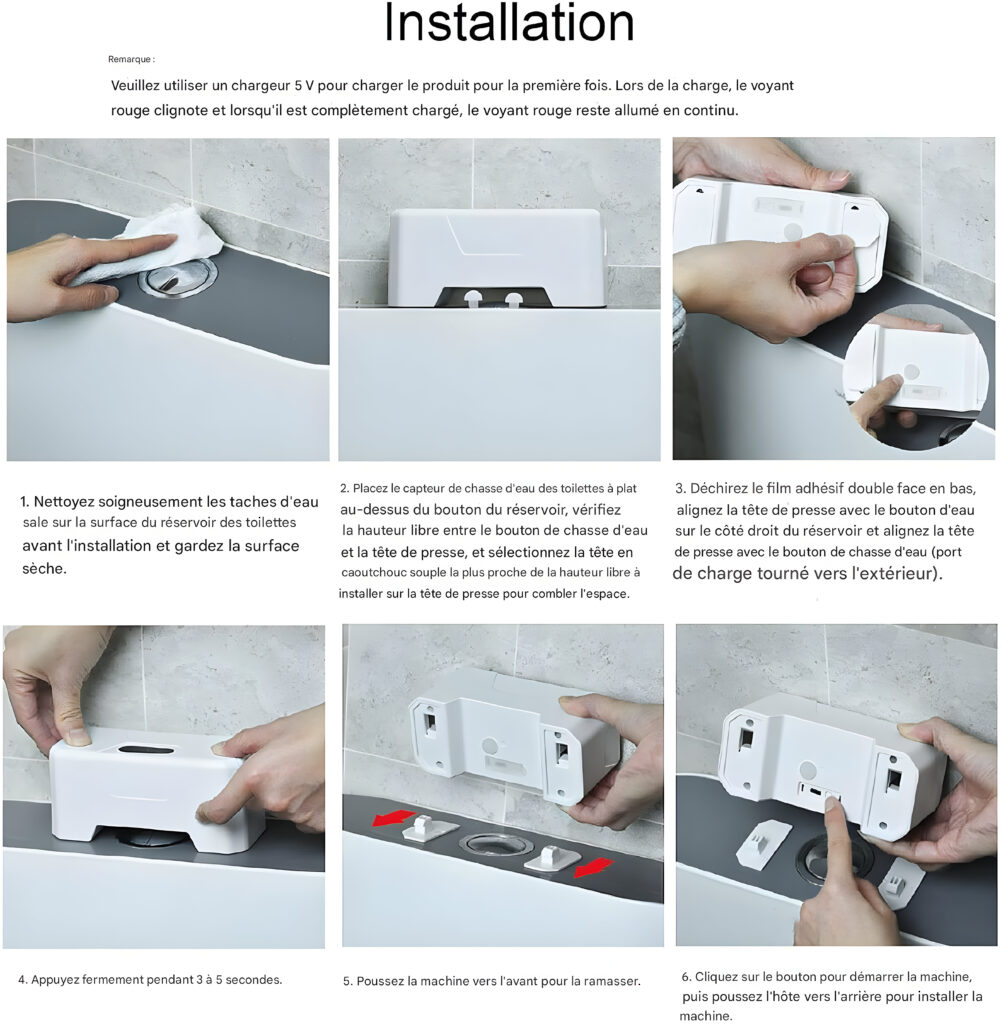 Installation

Remarque :

Veuillez utiliser un chargeur 5 V pour charger le produit pour la première fois. Lors de la charge, le voyant rouge clignote et lorsqu'il est complètement chargé, le voyant rouge reste allumé en continu.

1. Nettoyez soigneusement les taches d'eau sale sur la surface du réservoir des toilettes avant l'installation et gardez la surface sèche.

2. Placez le capteur de chasse d'eau des toilettes à plat au-dessus du bouton du réservoir, vérifiez la hauteur libre entre le bouton de chasse d'eau et la tête de presse, et sélectionnez la tête en caoutchouc souple la plus proche de la hauteur libre à installer sur la tête de presse pour combler l'espace.

3. Déchirez le film adhésif double face en bas, alignez la tête de presse avec le bouton d'eau sur le côté droit du réservoir et alignez la tête de presse avec le bouton de chasse d'eau (port de charge tourné vers l'extérieur).

4. Appuyez fermement pendant 3 à 5 secondes.

5. Poussez la machine vers l'avant pour la ramasser.

6. Cliquez sur le bouton pour démarrer la machine, puis poussez l'hôte vers l'arrière pour installer la machine.