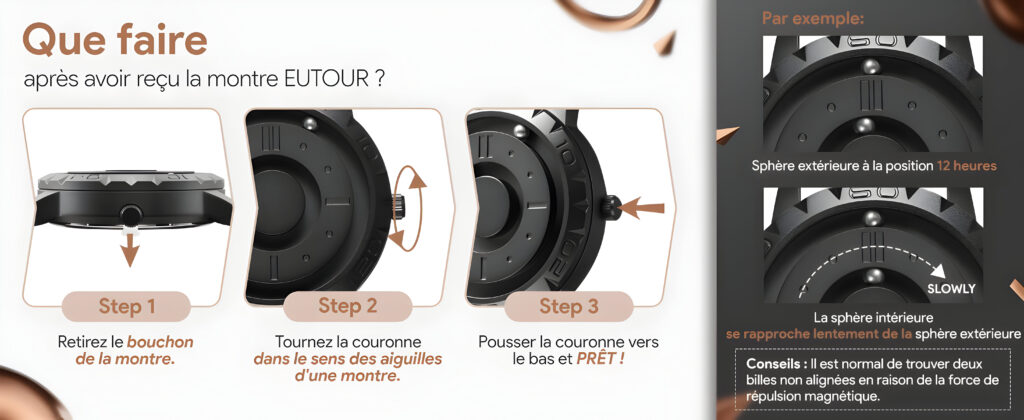 Que faire

après avoir reçu la montre EUTOUR ?

Step 1

Retirez le bouchon de la montre.

Step 2

Tournez la couronne dans le sens des aiguilles d'une montre.

Step 3

Pousser la couronne vers le bas et PRÊT !

Par exemple:

Sphère extérieure à la position 12 heures

SLOWLY

La sphère intérieure se rapproche lentement de la sphère extérieure

Conseils : Il est normal de trouver deux billes non alignées en raison de la force de répulsion magnétique.