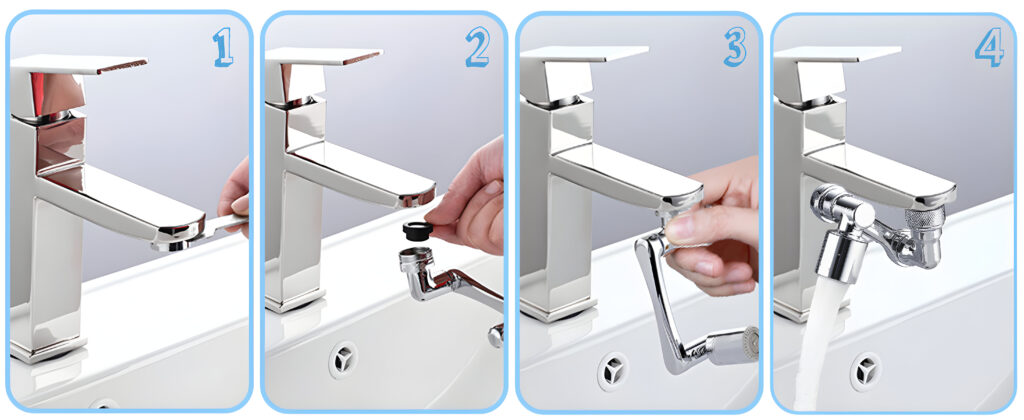 1

2

3

4