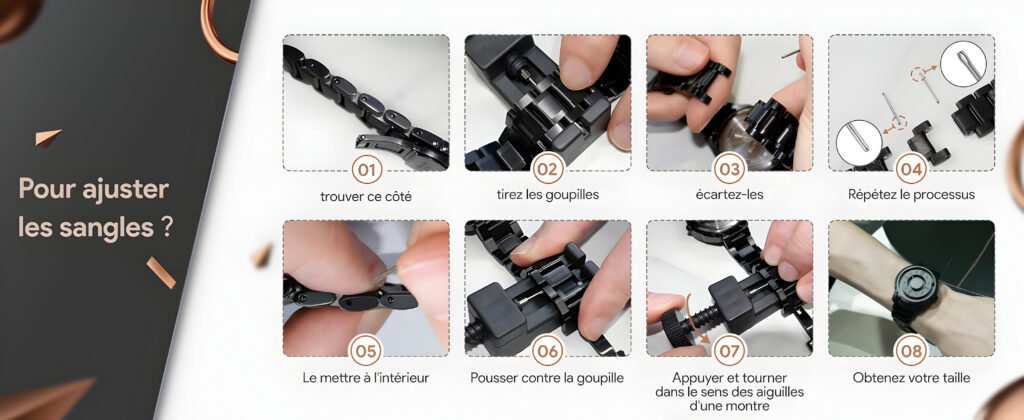 Pour ajuster les sangles ?

01
trouver ce côté

02
tirez les goupilles

03
écartez-les

04
Répétez le processus

05
Le mettre à l'intérieur

06
Pousser contre la goupille

07
Appuyer et tourner dans le sens des aiguilles d'une montre

08
Obtenez votre taille