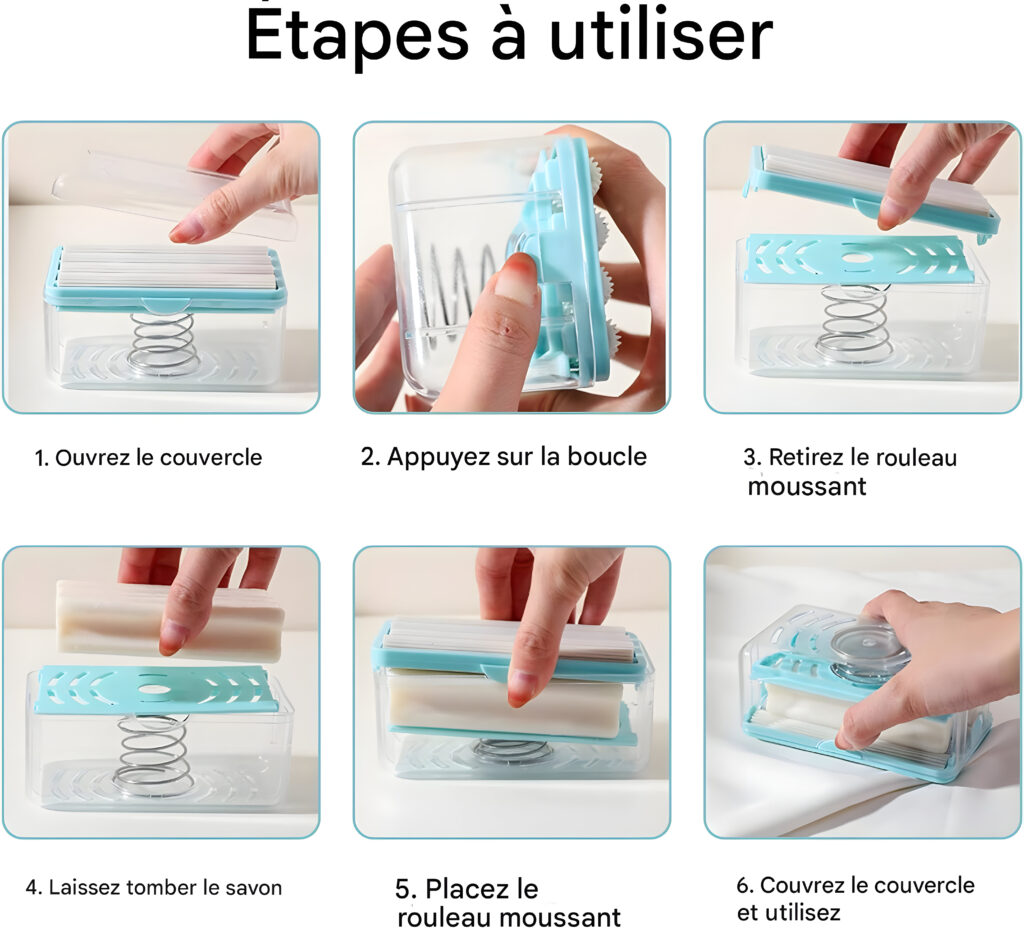 Étapes à utiliser

1. Ouvrez le couvercle

2. Appuyez sur la boucle

3. Retirez le rouleau moussant

4. Laissez tomber le savon

5. Placez le rouleau moussant

6. Couvrez le couvercle et utilisez