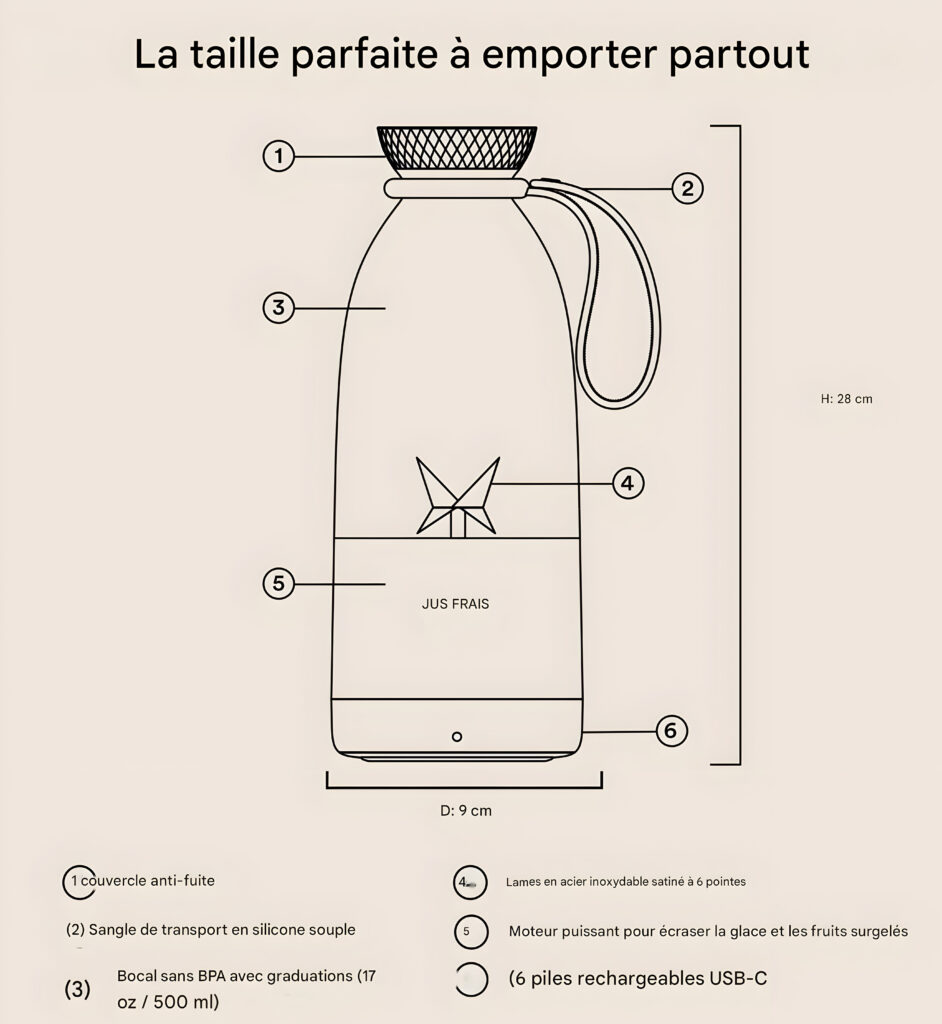 La taille parfaite à emporter partout

1

2

3

H: 28 cm

4

5

JUS FRAIS

6

D: 9 cm

1 couvercle anti-fuite

(2) Sangle de transport en silicone souple

(3) Bocal sans BPA avec graduations (17 oz / 500 ml)

4 Lames en acier inoxydable satiné à 6 pointes

5 Moteur puissant pour écraser la glace et les fruits surgelés

(6 piles rechargeables USB-C